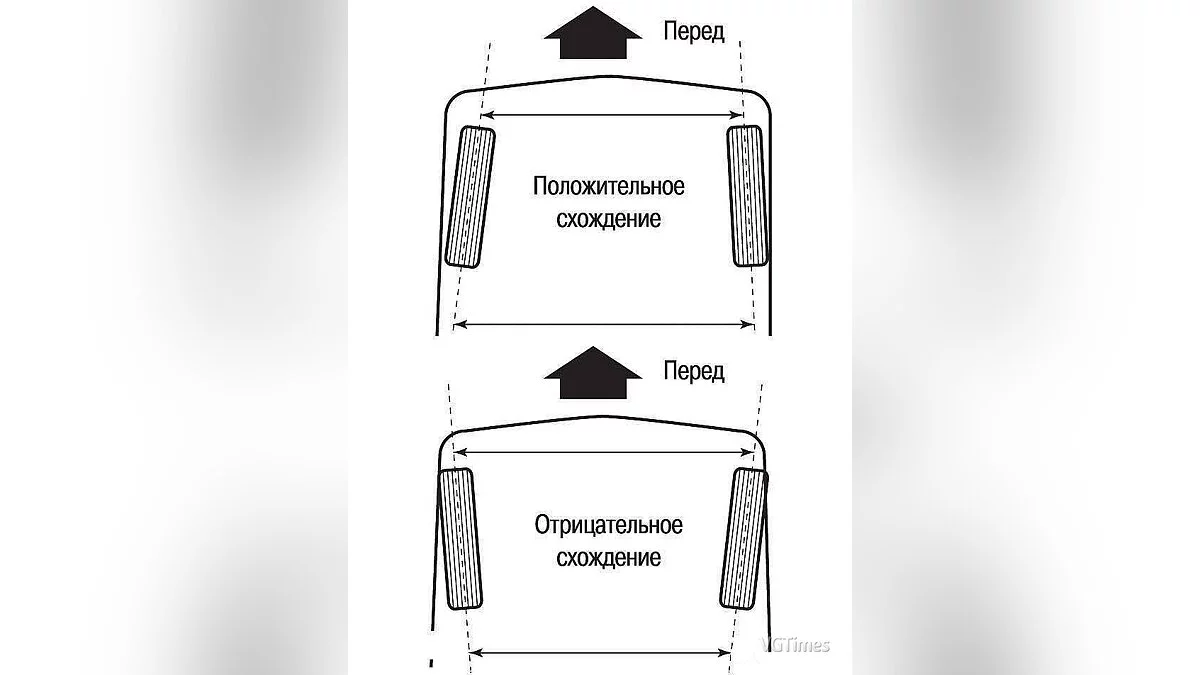 Перед

Положительное схождение

Перед

Отрицательное схождение

VGTimes