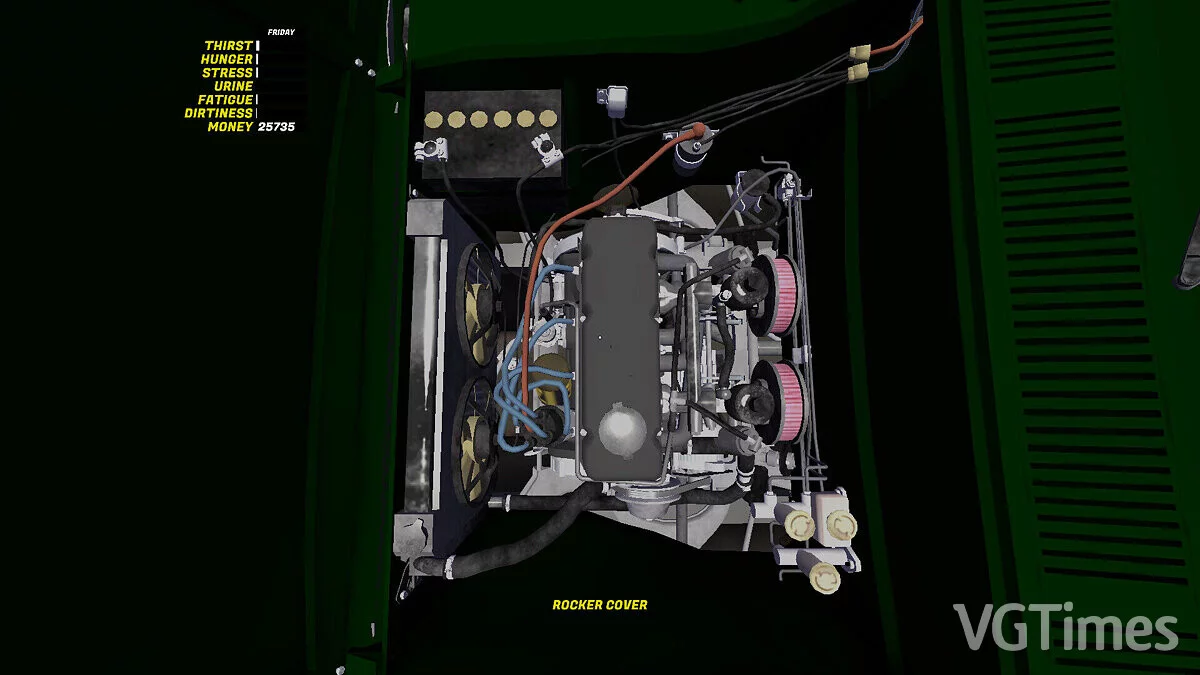 FRIDAY
THIRST
HUNGER
STRESS
URINE
FATIGUE
DIRTINESS
MONEY 25735

ROCKER COVER

VGTimes