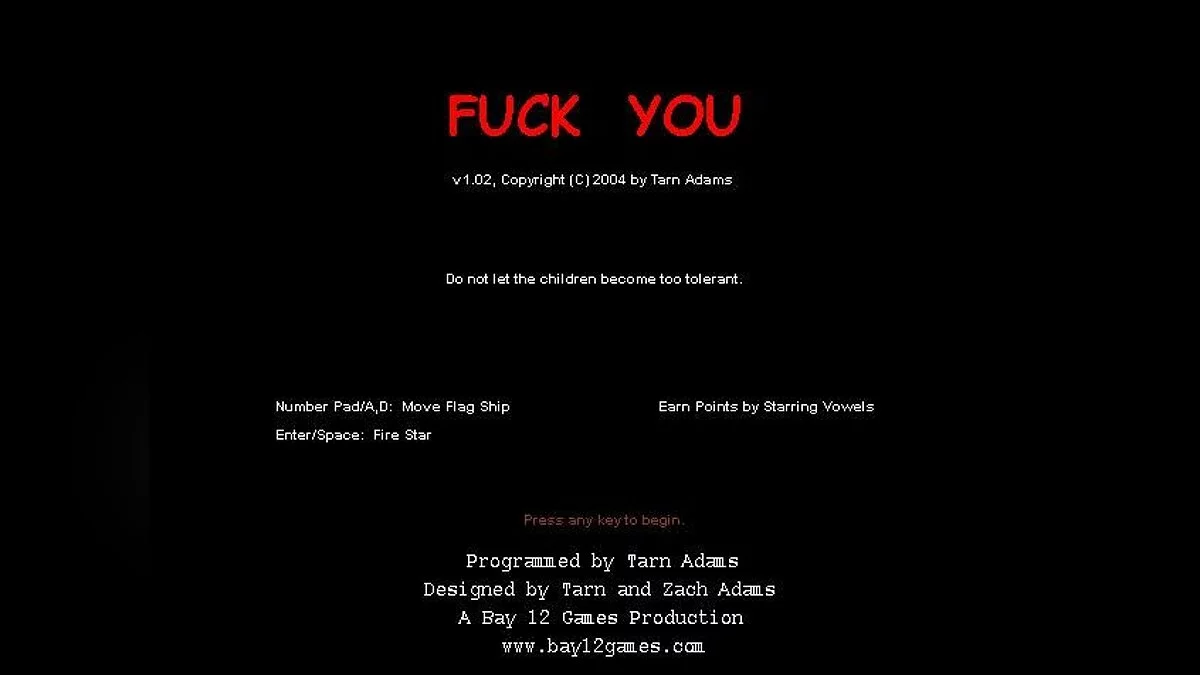 FUCK YOU

v1.02, Copyright (C) 2004 by Tarn Adams

Do not let the children become too tolerant.

Number Pad/A,D: Move Flag Ship

Enter/Space: Fire Star

Earn Points by Starring Vowels

Press any key to begin.

Programmed by Tarn Adams
Designed by Tarn and Zach Adams
A Bay 12 Games Production
www.bay12games.com