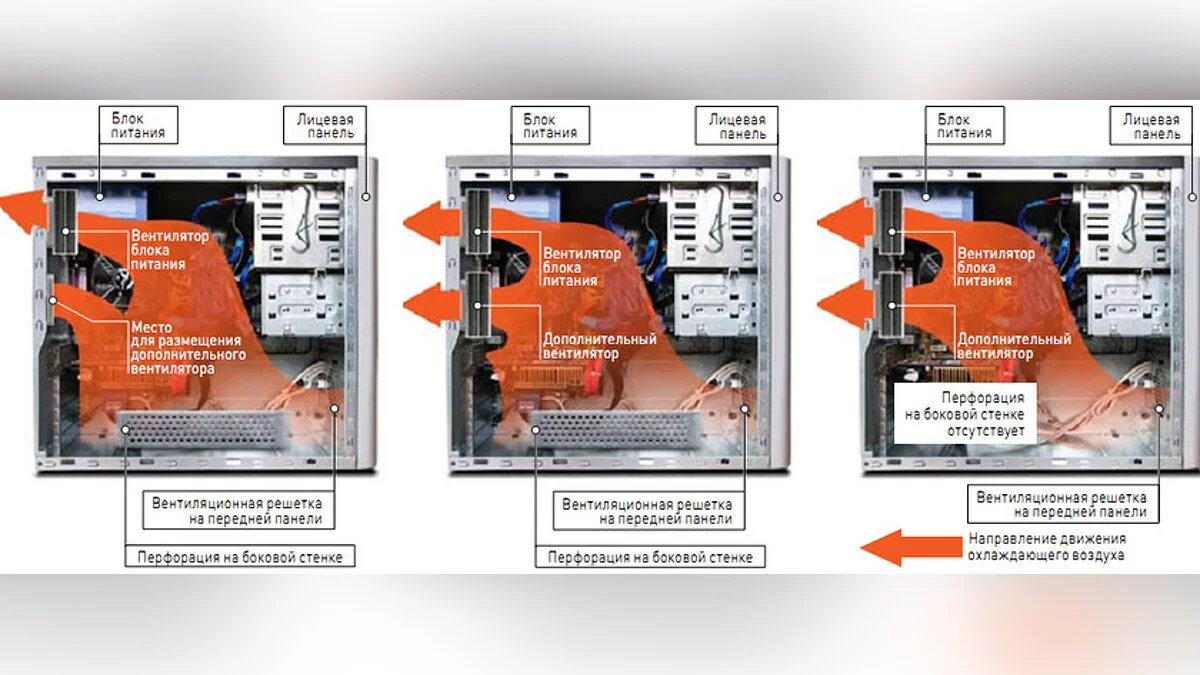 Блок питания

Лицевая панель

Вентилятор блока питания

Место для размещения дополнительного вентилятора

Вентиляционная решетка на передней панели

Перфорация на боковой стенке

Блок питания

Лицевая панель

Вентилятор блока питания

Дополнительный вентилятор

Вентиляционная решетка на передней панели

Перфорация на боковой стенке

Блок питания

Лицевая панель

Вентилятор блока питания

Дополнительный вентилятор

Перфорация на боковой стенке отсутствует

Вентиляционная решетка на передней панели

Направление движения охлаждающего воздуха