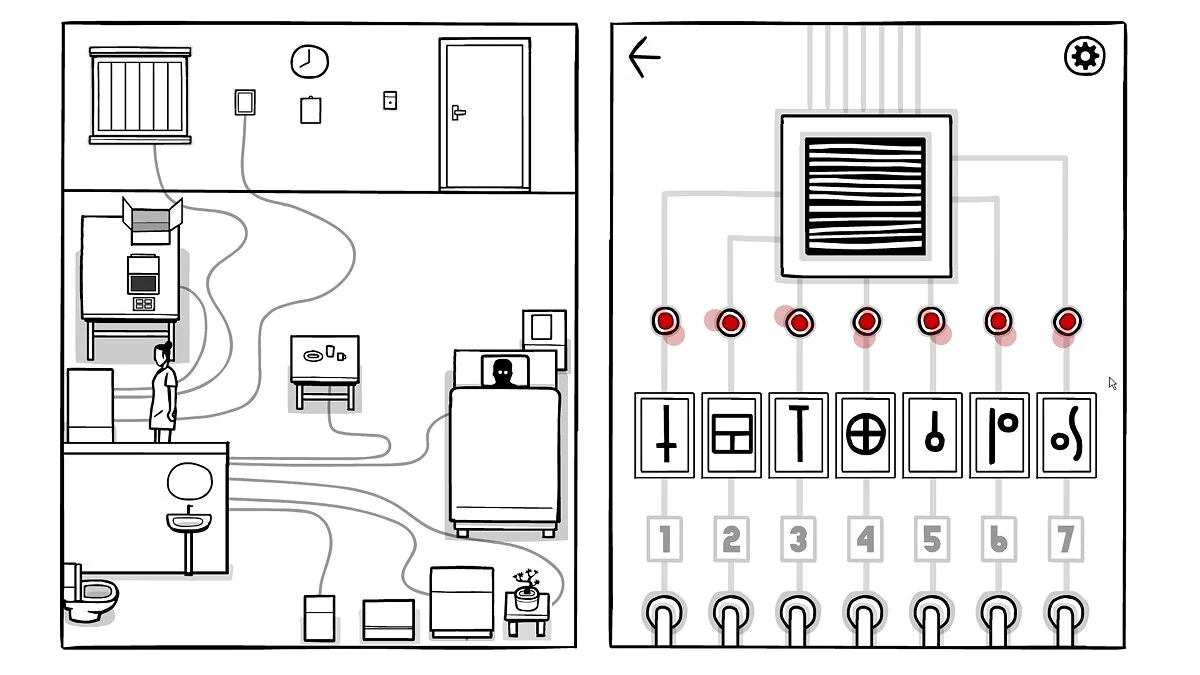 1 2 3 4 5 6 7