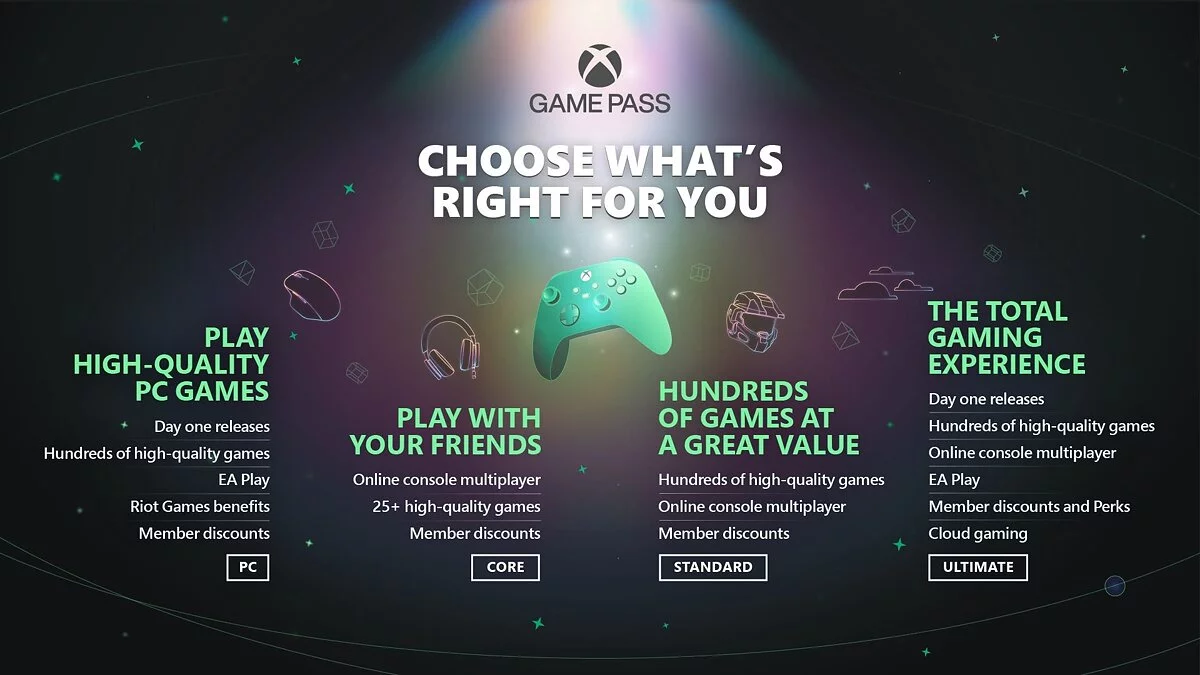 GAME PASS

CHOOSE WHAT'S RIGHT FOR YOU

PLAY HIGH-QUALITY PC GAMES

Day one releases
Hundreds of high-quality games
EA Play
Riot Games benefits
Member discounts

PC

PLAY WITH YOUR FRIENDS

Online console multiplayer
25+ high-quality games
Member discounts

CORE

HUNDREDS OF GAMES AT A GREAT VALUE

Hundreds of high-quality games
Online console multiplayer
Member discounts

STANDARD

THE TOTAL GAMING EXPERIENCE

Day one releases
Hundreds of high-quality games
Online console multiplayer
EA Play
Member discounts and Perks
Cloud gaming

ULTIMATE