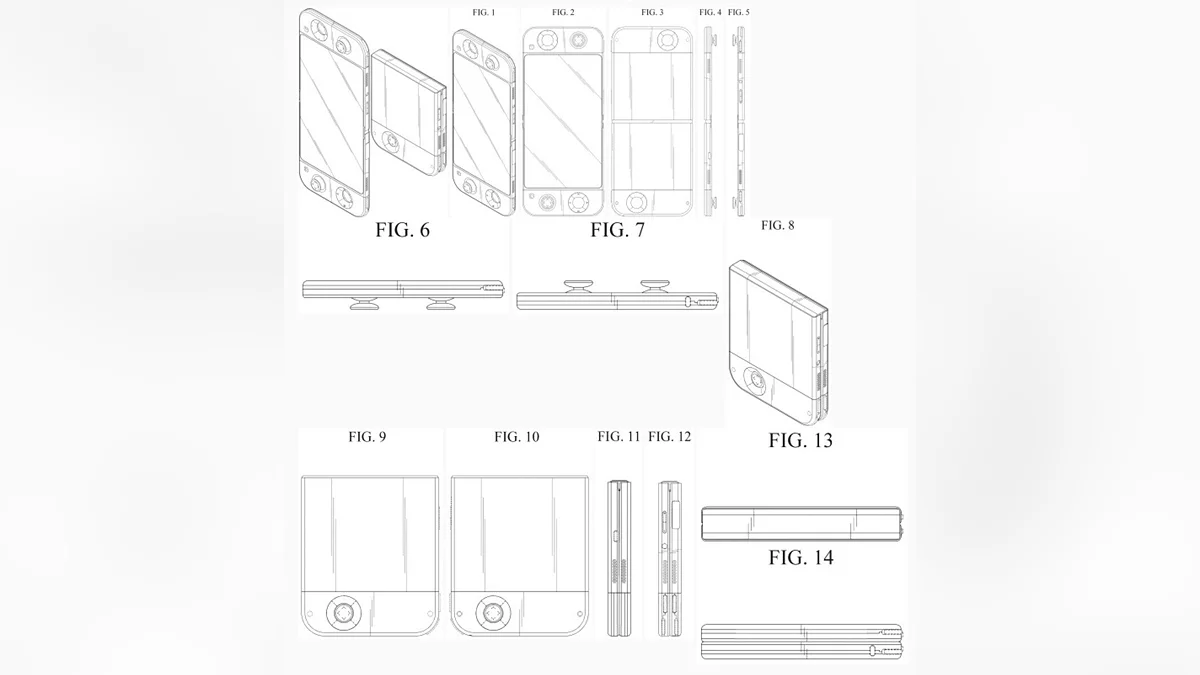 FIG. 1 FIG. 2 FIG. 3 FIG. 4 FIG. 5

FIG. 6

FIG. 7

FIG. 8

FIG. 9

FIG. 10

FIG. 11 FIG. 12

FIG. 13

FIG. 14