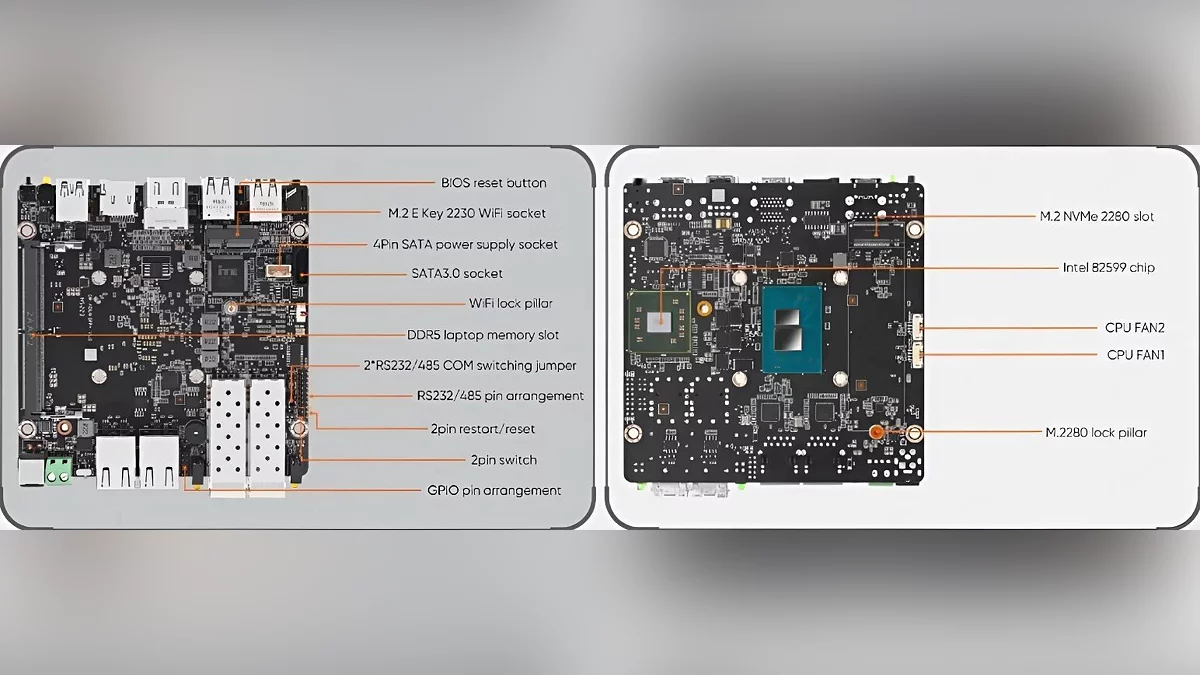 BIOS reset button
M.2 E Key 2230 WiFi socket
4Pin SATA power supply socket
SATA3.0 socket
WiFi lock pillar
DDR5 laptop memory slot
2*RS232/485 COM switching jumper
RS232/485 pin arrangement
2pin restart/reset
2pin switch
GPIO pin arrangement

M.2 NVMe 2280 slot
Intel 82599 chip
CPU FAN2
CPU FAN1
M.2280 lock pillar