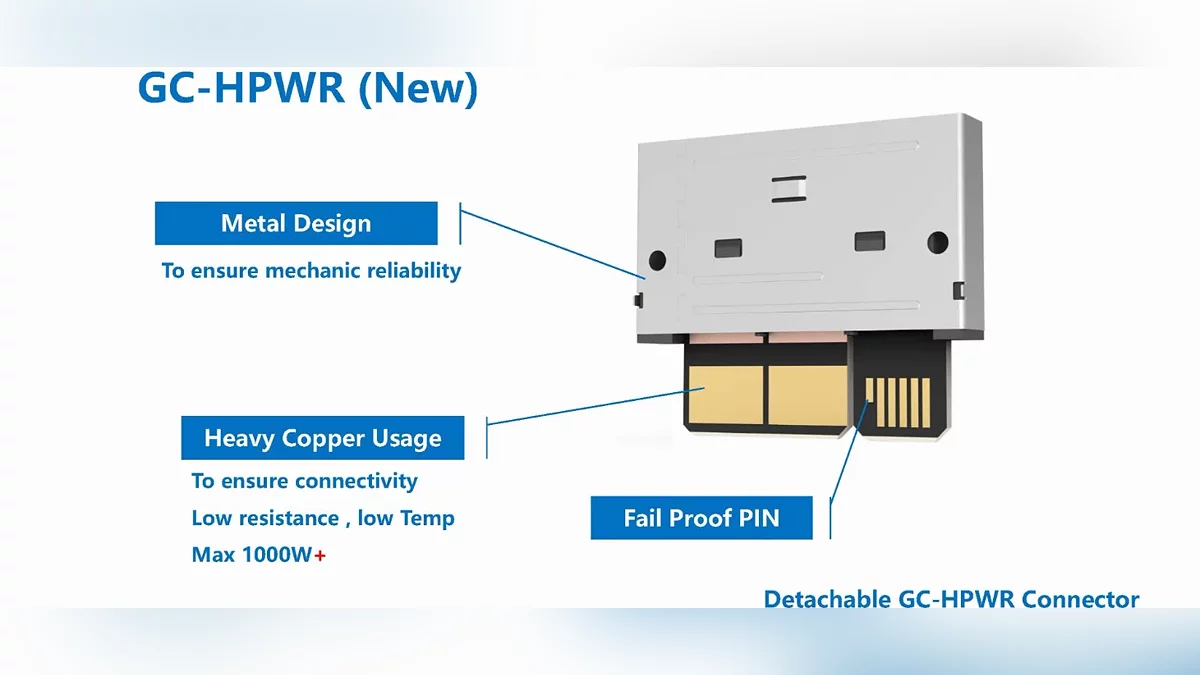 GC-HPWR (New)

Metal Design

To ensure mechanic reliability

Heavy Copper Usage

To ensure connectivity

Low resistance , low Temp

Max 1000W+

Fail Proof PIN

Detachable GC-HPWR Connector